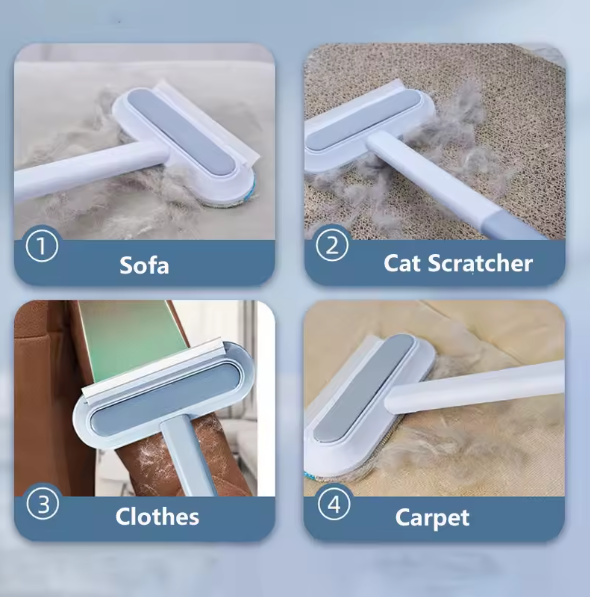 1 Sofa

2 Cat Scratcher

3 Clothes

4 Carpet